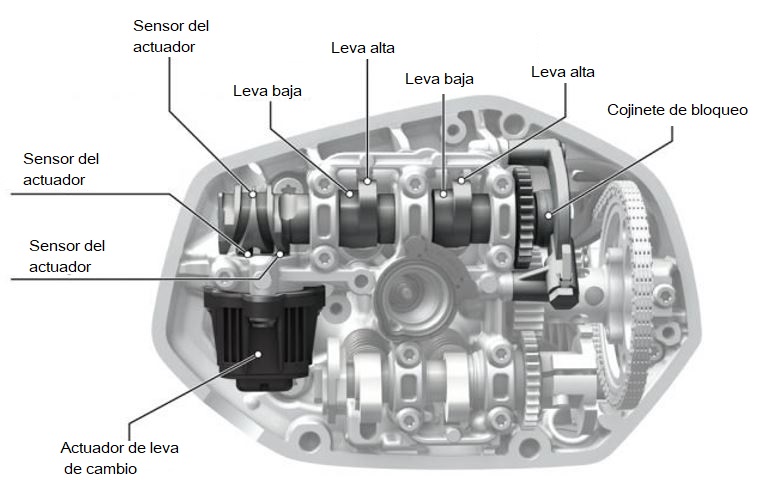 Sensor del actuador

Leva alta

Leva baja

Leva baja

Leva alta

Cojinete de bloqueo

Sensor del actuador

Sensor del actuador

Actuador de leva de cambio