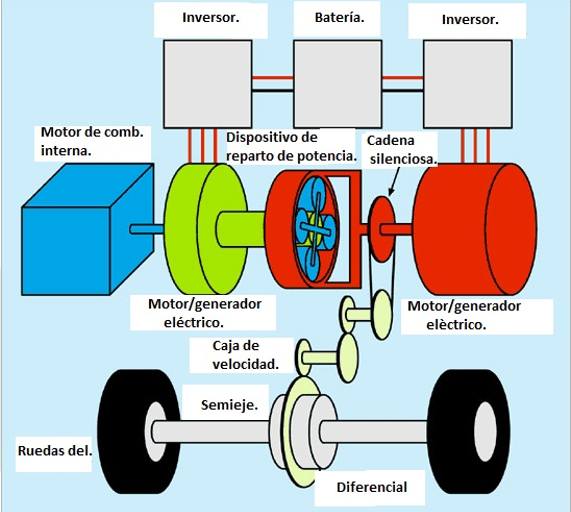 Inversor.

Batería.

Inversor.

Motor de comb. interna.

Dispositivo de reparto de potencia.

Cadena silenciosa.

Motor/generador eléctrico.

Motor/generador elèctrico.

Caja de velocidad.

Semieje.

Ruedas del.

Diferencial