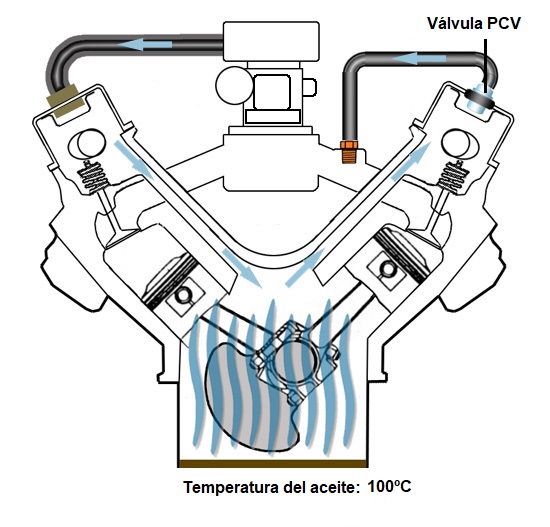 Válvula PCV

Temperatura del aceite: 100ºC